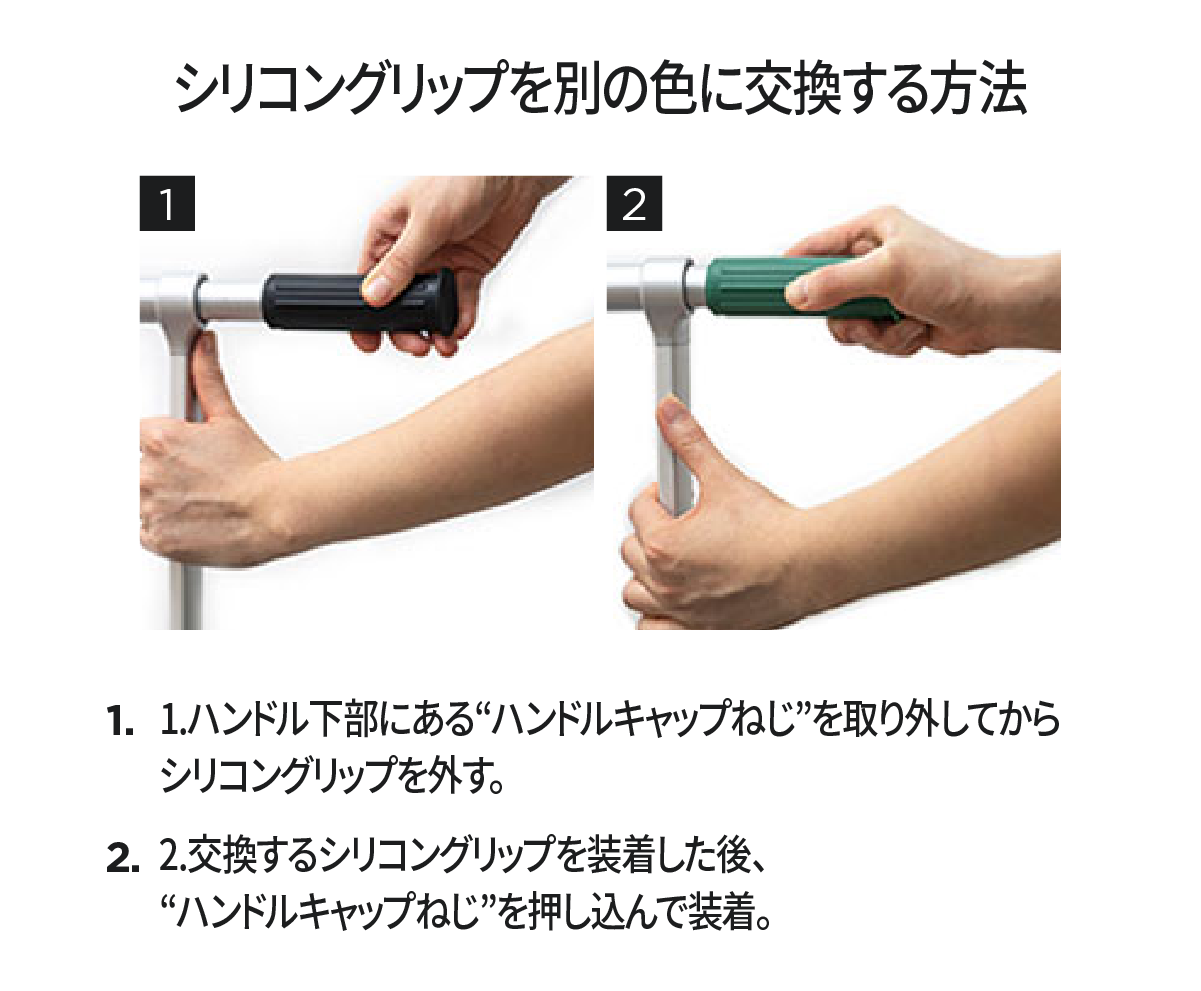 シリコングリップを別の色に交換する方法

1

2

1. 1.ハンドル下部にある“ハンドルキャップねじ”を取り外してからシリコングリップを外す。

2. 2.交換するシリコングリップを装着した後、“ハンドルキャップねじ”を押し込んで装着。