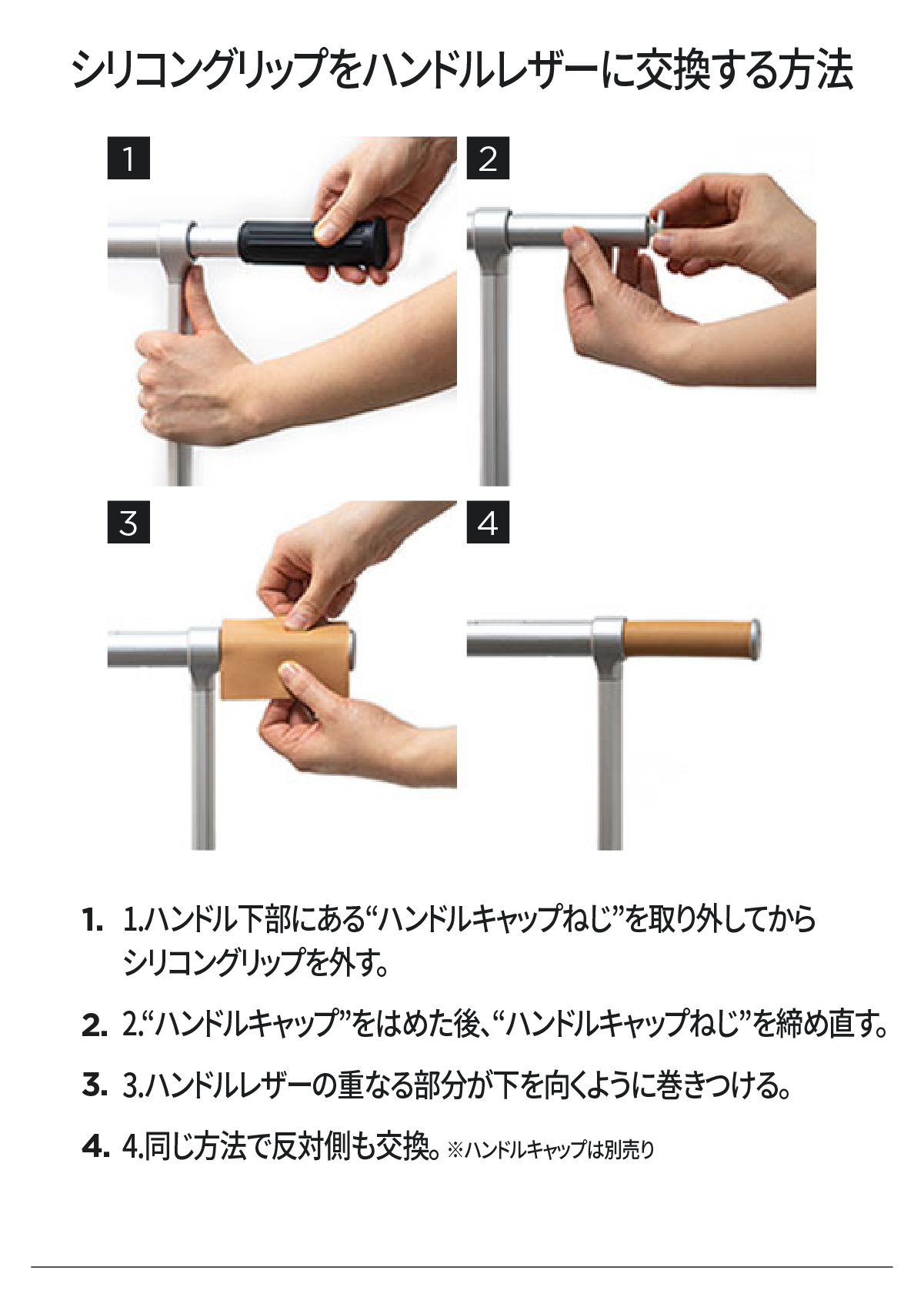 シリコングリップをハンドルレザーに交換する方法

1

2

3

4

1. 1.ハンドル下部にある“ハンドルキャップねじ”を取り外してからシリコングリップを外す。

2. 2.“ハンドルキャップ”をはめた後、“ハンドルキャップねじ”を締め直す。

3. 3.ハンドルレザーの重なる部分が下を向くように巻きつける。

4. 4.同じ方法で反対側も交換。※ハンドルキャップは別売り